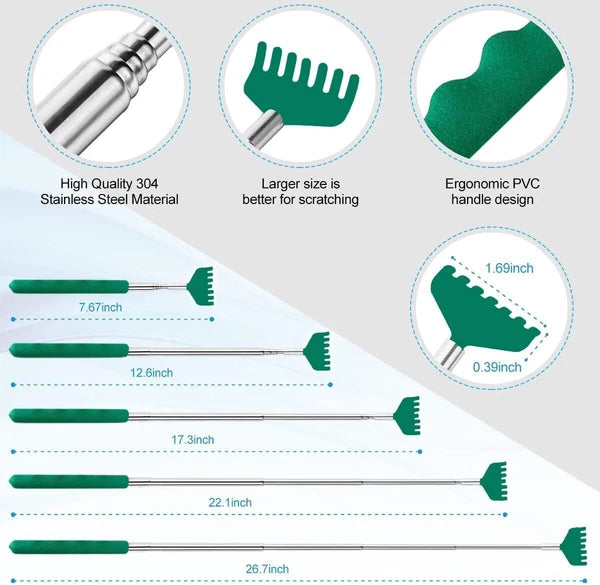 High Quality 304
Stainless Steel Material

Larger size is
better for scratching

Ergonomic PVC
handle design

1.69inch

0.39inch

7.67inch

12.6inch

17.3inch

22.1inch

26.7inch