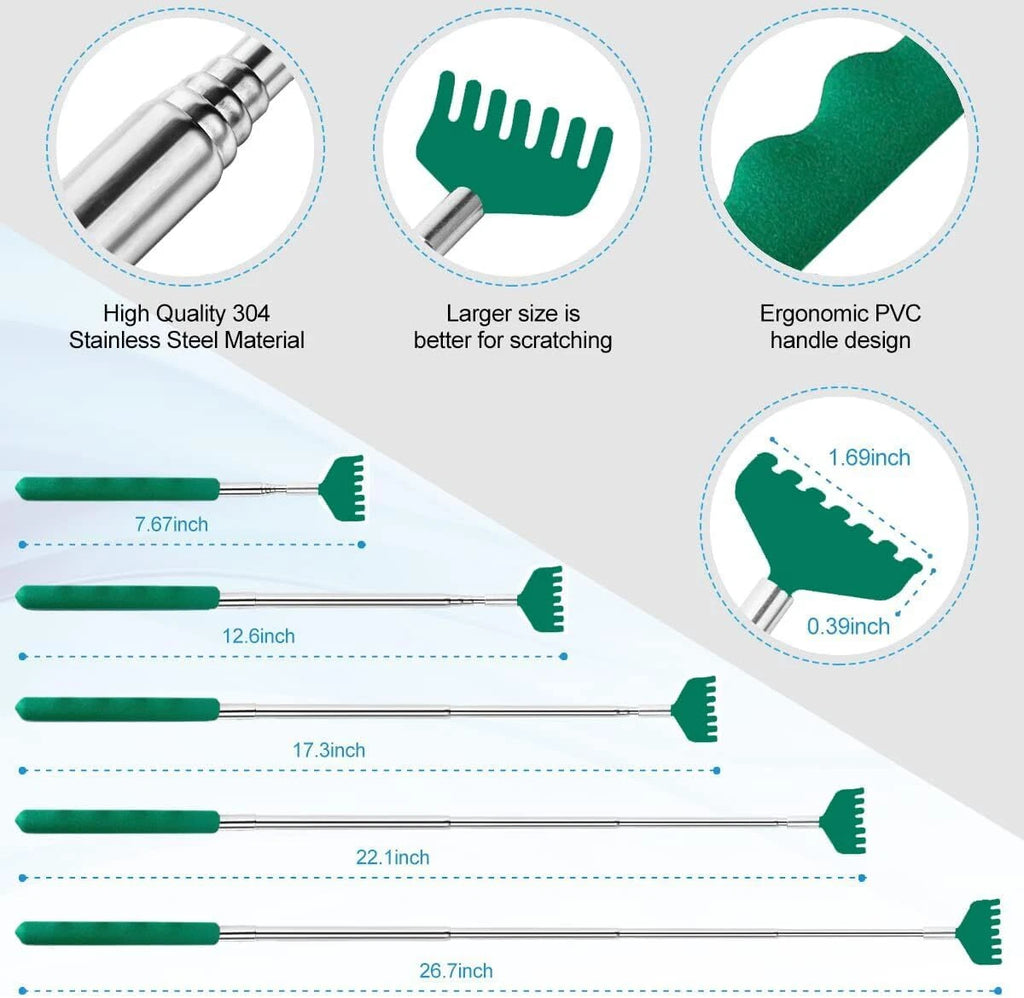 High Quality 304
Stainless Steel Material

Larger size is
better for scratching

Ergonomic PVC
handle design

1.69inch

0.39inch

7.67inch

12.6inch

17.3inch

22.1inch

26.7inch