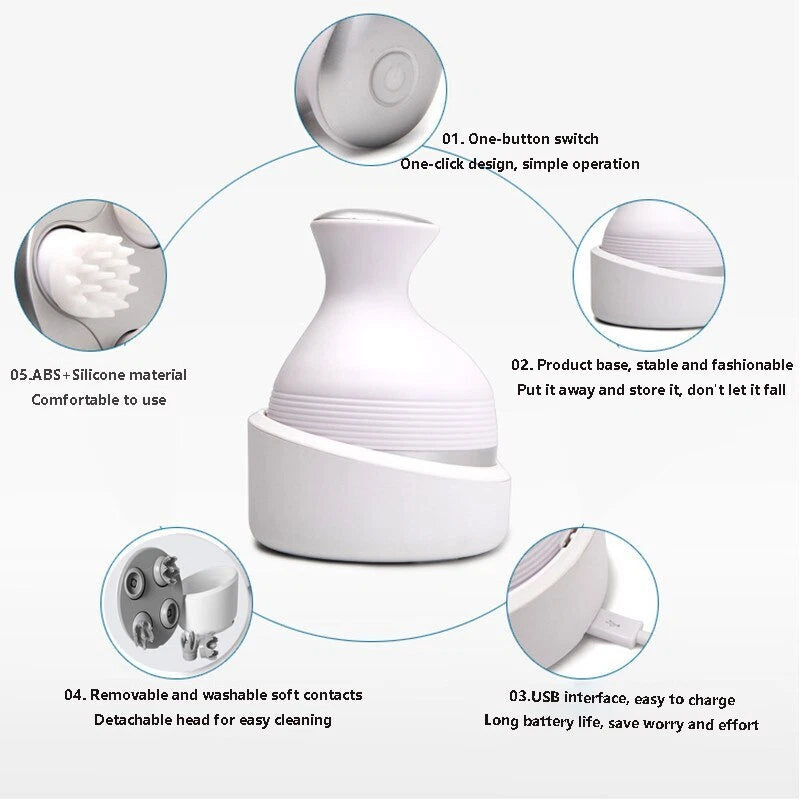 01. One-button switch
One-click design, simple operation

05.ABS+Silicone material
Comfortable to use

02. Product base, stable and fashionable
Put it away and store it, don't let it fall

04. Removable and washable soft contacts
Detachable head for easy cleaning

03.USB interface, easy to charge
Long battery life, save worry and effort