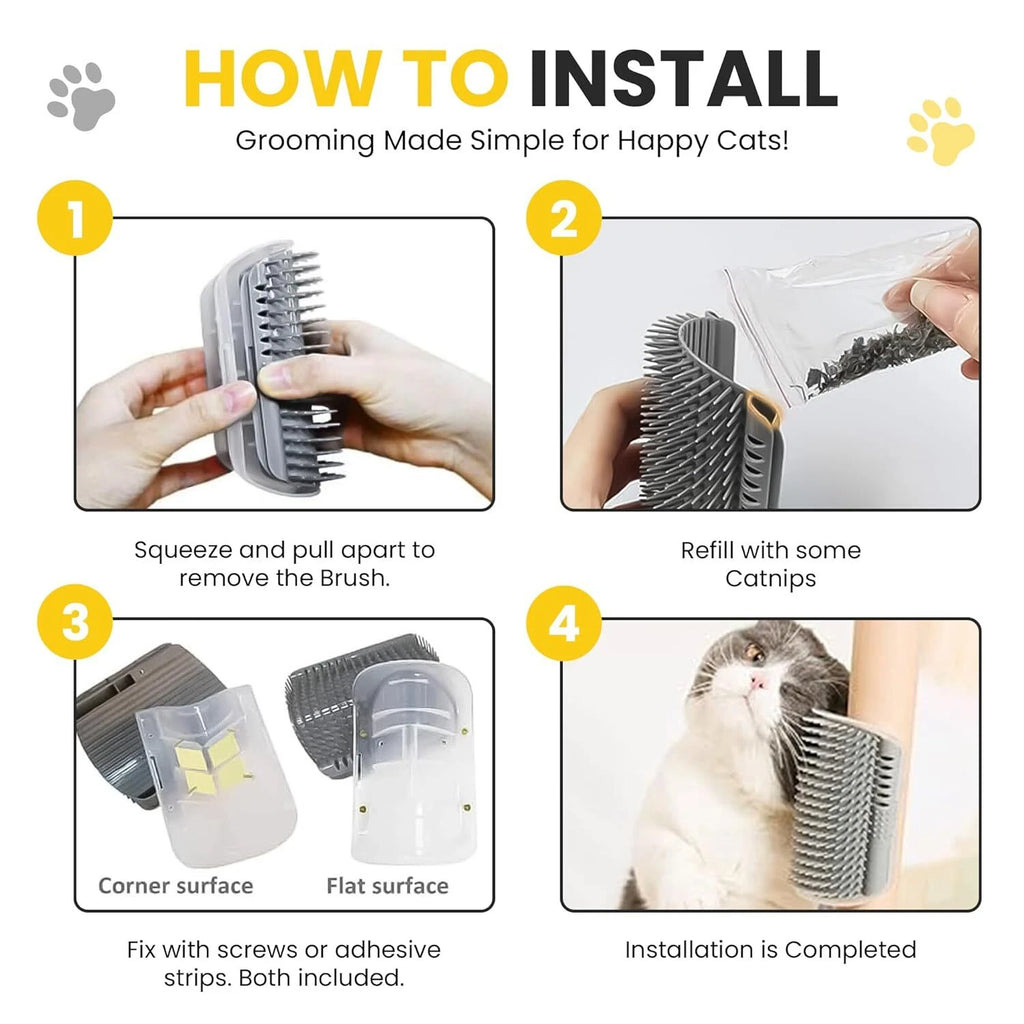 HOW TO INSTALL
Grooming Made Simple for Happy Cats!

1

Squeeze and pull apart to remove the Brush.

2

Refill with some Catnips

3

Corner surface

Flat surface

Fix with screws or adhesive strips. Both included.

4

Installation is Completed