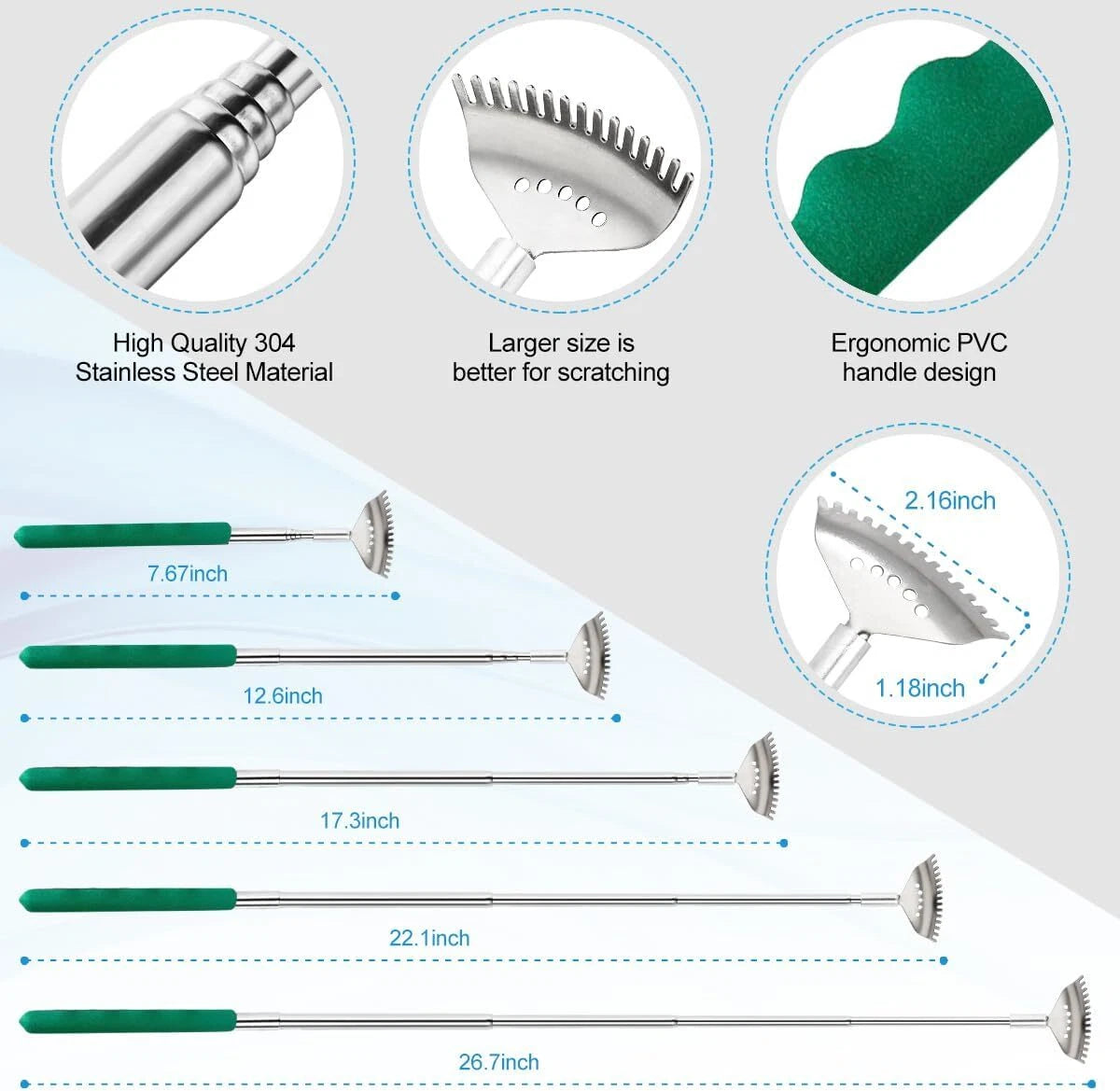 High Quality 304
Stainless Steel Material

Larger size is
better for scratching

Ergonomic PVC
handle design

2.16inch

1.18inch

7.67inch

12.6inch

17.3inch

22.1inch

26.7inch